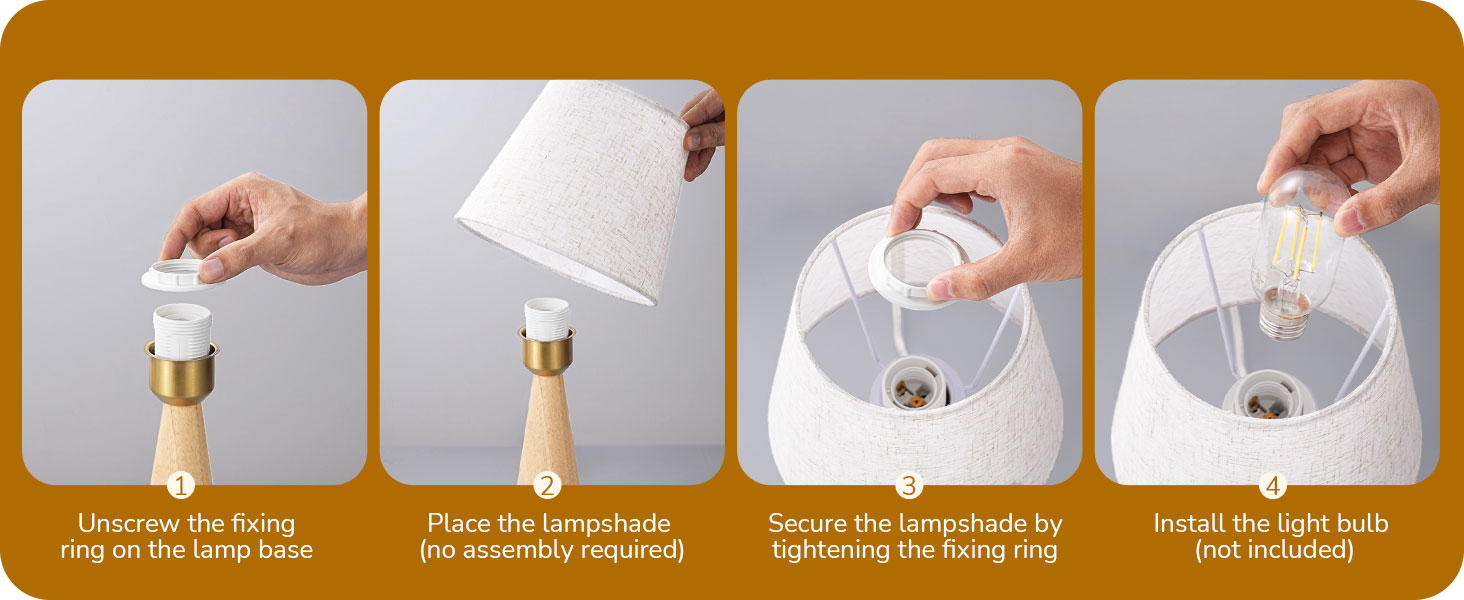 1
Unscrew the fixing ring on the lamp base

2
Place the lampshade (no assembly required)

3
Secure the lampshade by tightening the fixing ring

4
Install the light bulb (not included)