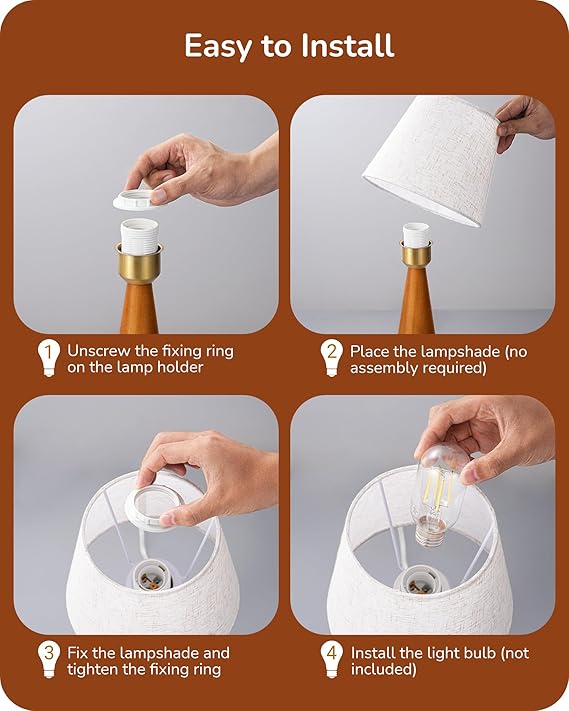 Easy to Install

1 Unscrew the fixing ring on the lamp holder

2 Place the lampshade (no assembly required)

3 Fix the lampshade and tighten the fixing ring

4 Install the light bulb (not included)