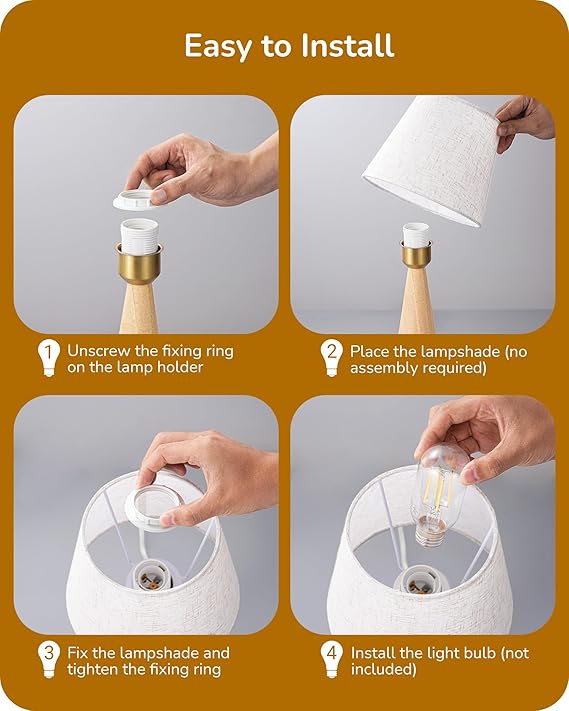 Easy to Install

1 Unscrew the fixing ring on the lamp holder

2 Place the lampshade (no assembly required)

3 Fix the lampshade and tighten the fixing ring

4 Install the light bulb (not included)