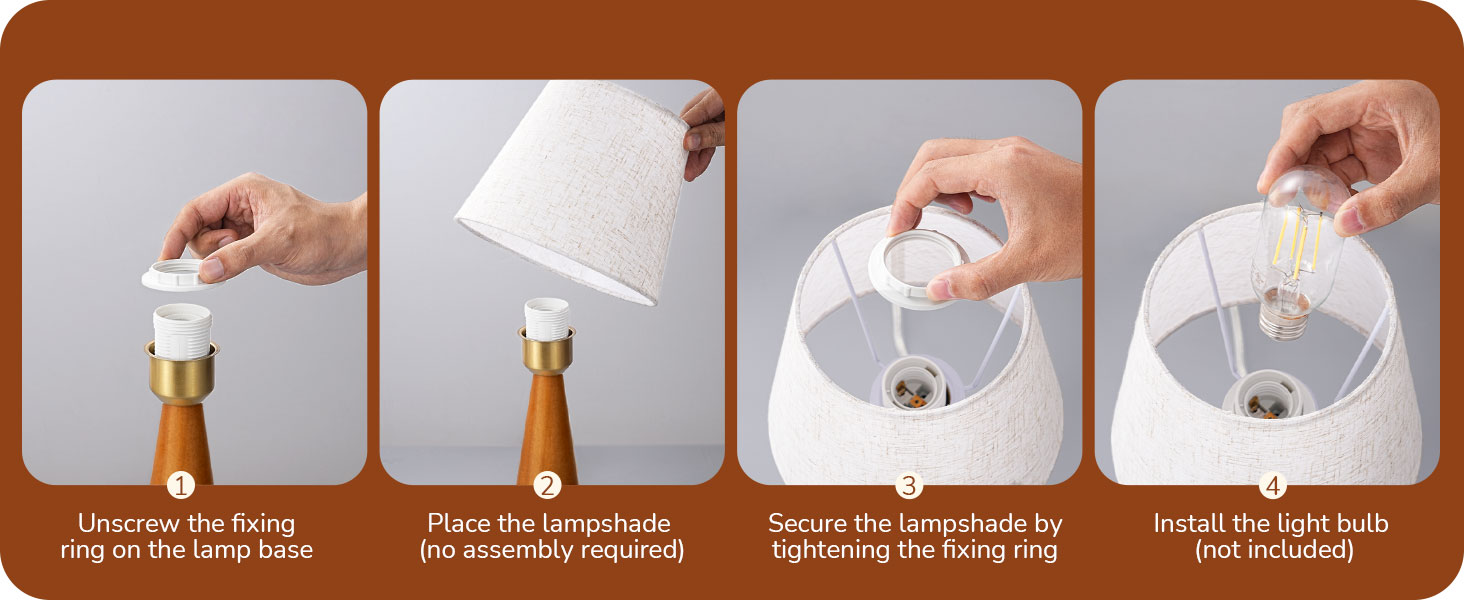 1
Unscrew the fixing ring on the lamp base

2
Place the lampshade (no assembly required)

3
Secure the lampshade by tightening the fixing ring

4
Install the light bulb (not included)